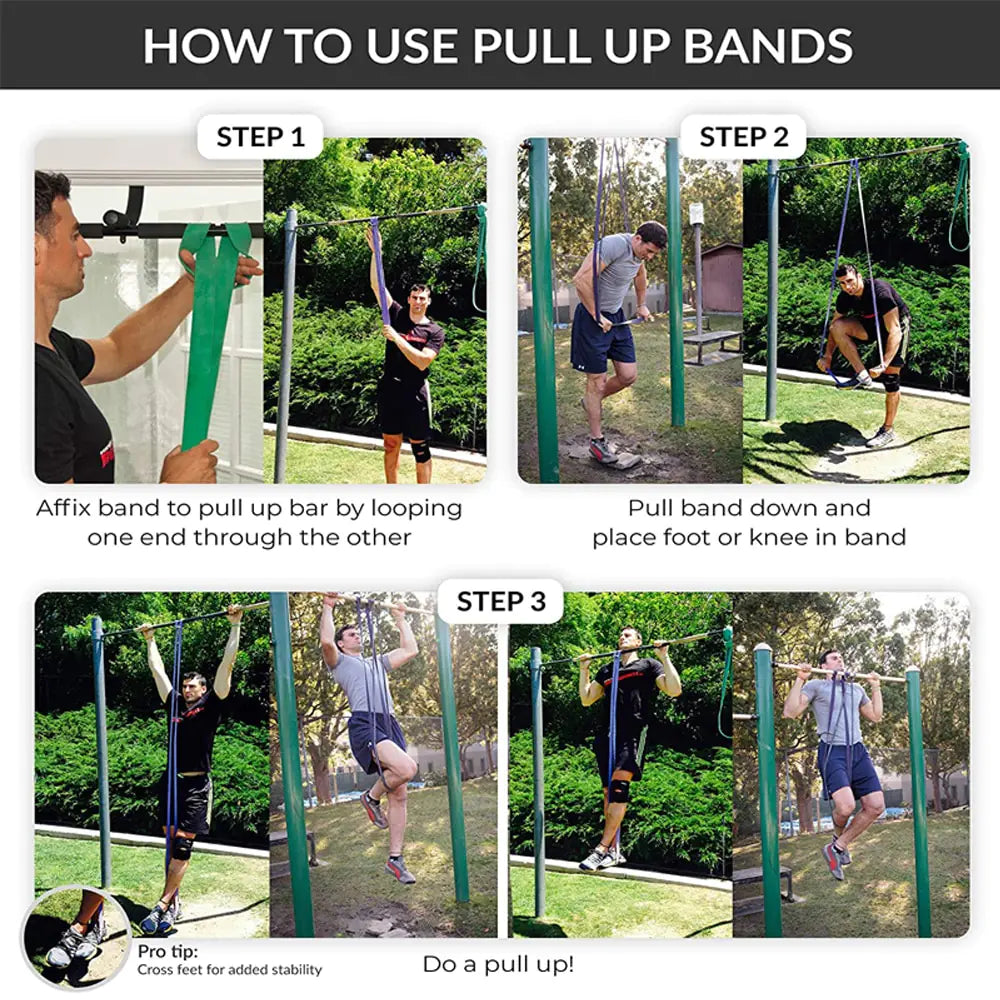 HOW TO USE PULL UP BANDS

STEP 1

Affix band to pull up bar by looping one end through the other

STEP 2

Pull band down and place foot or knee in band

STEP 3

Pro tip:
Cross feet for added stability

Do a pull up!